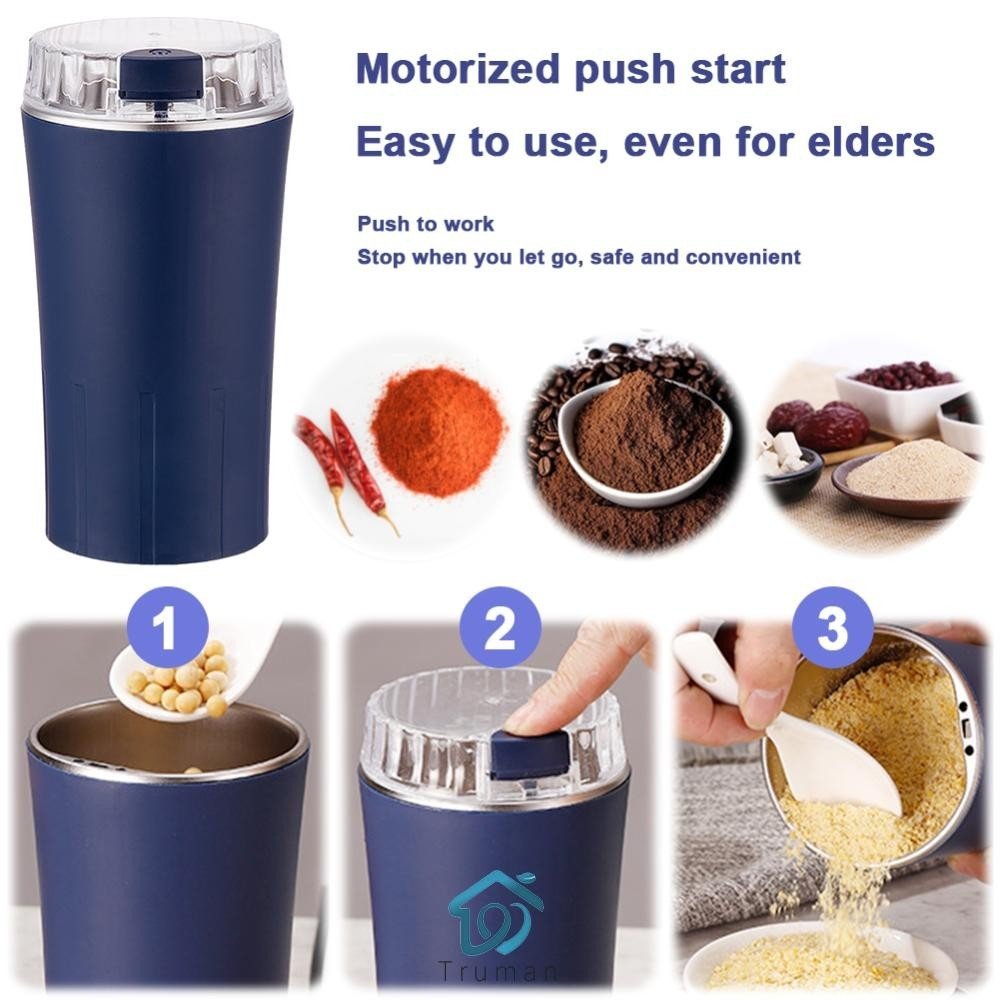 Motorized push start
Easy to use, even for elders

Push to work
Stop when you let go, safe and convenient

1

2

3

Truman