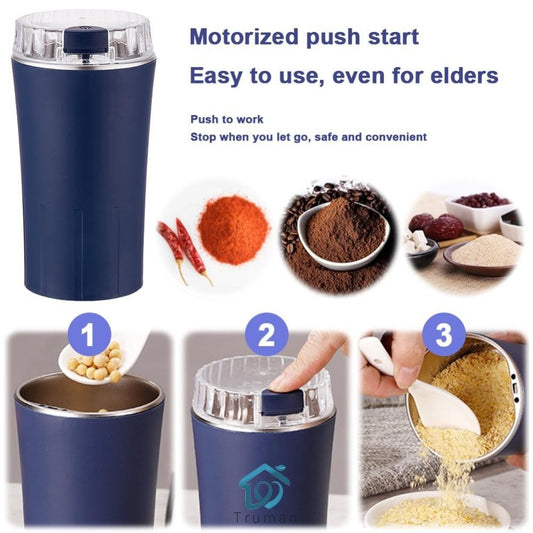 Motorized push start
Easy to use, even for elders

Push to work
Stop when you let go, safe and convenient

1

2

3

Truman